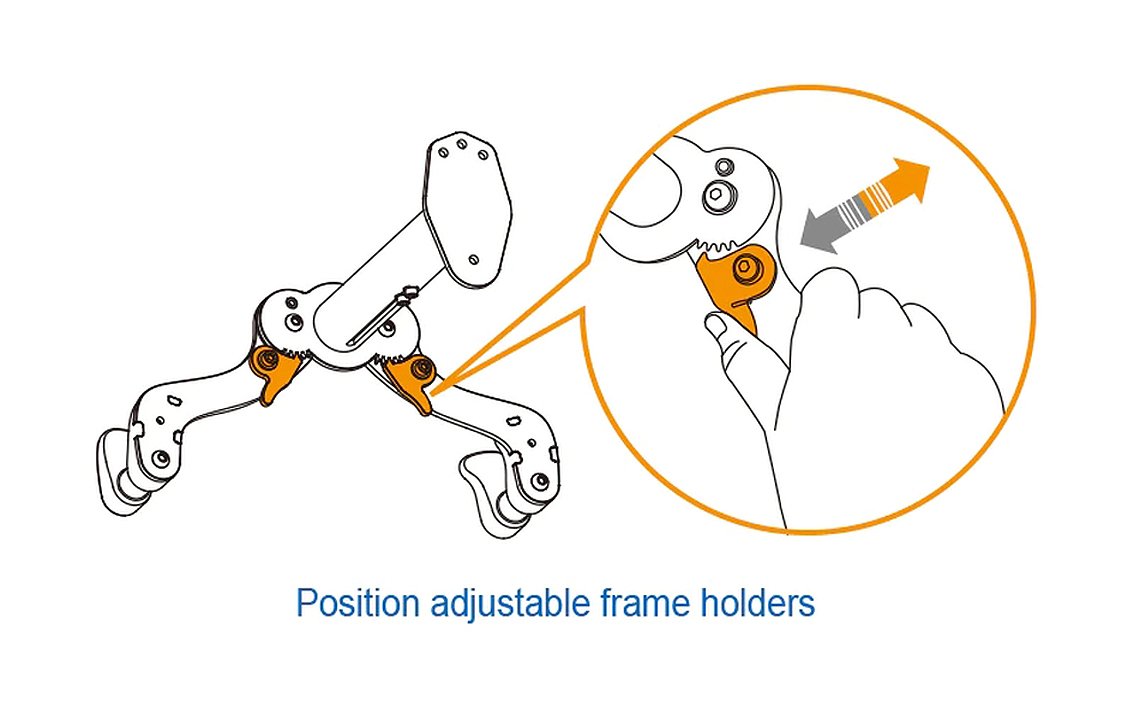 Position adjustable frame holders